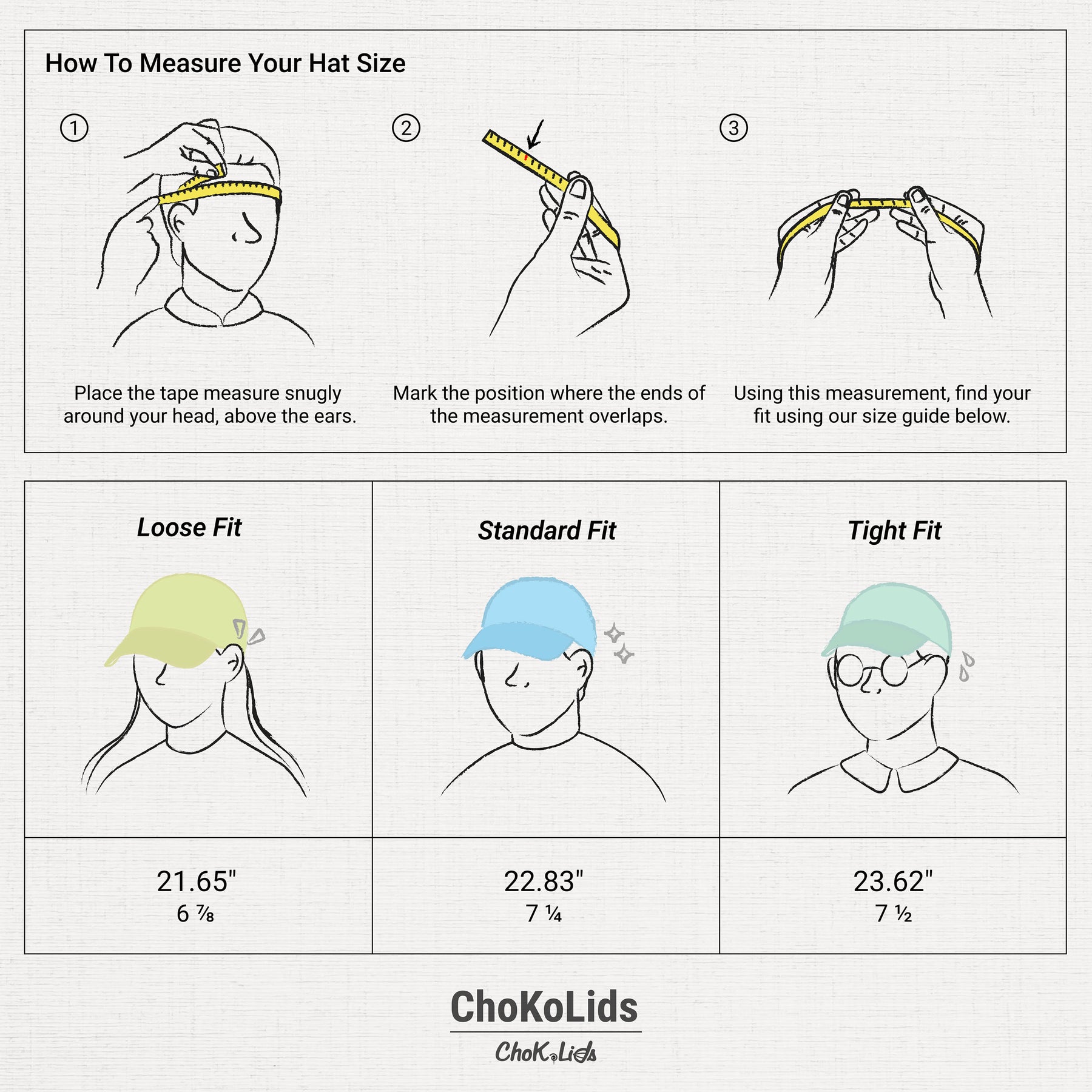 How To Measure Your Hat Size

①

Place the tape measure snugly around your head, above the ears.

②

Mark the position where the ends of the measurement overlaps.

③

Using this measurement, find your fit using our size guide below.

| Loose Fit | Standard Fit | Tight Fit |
|---|---|---|
| 21.65" 6 ⅞ | 22.83" 7 ¼ | 23.62" 7 ½ |

ChoKoLids

ChoKoLids