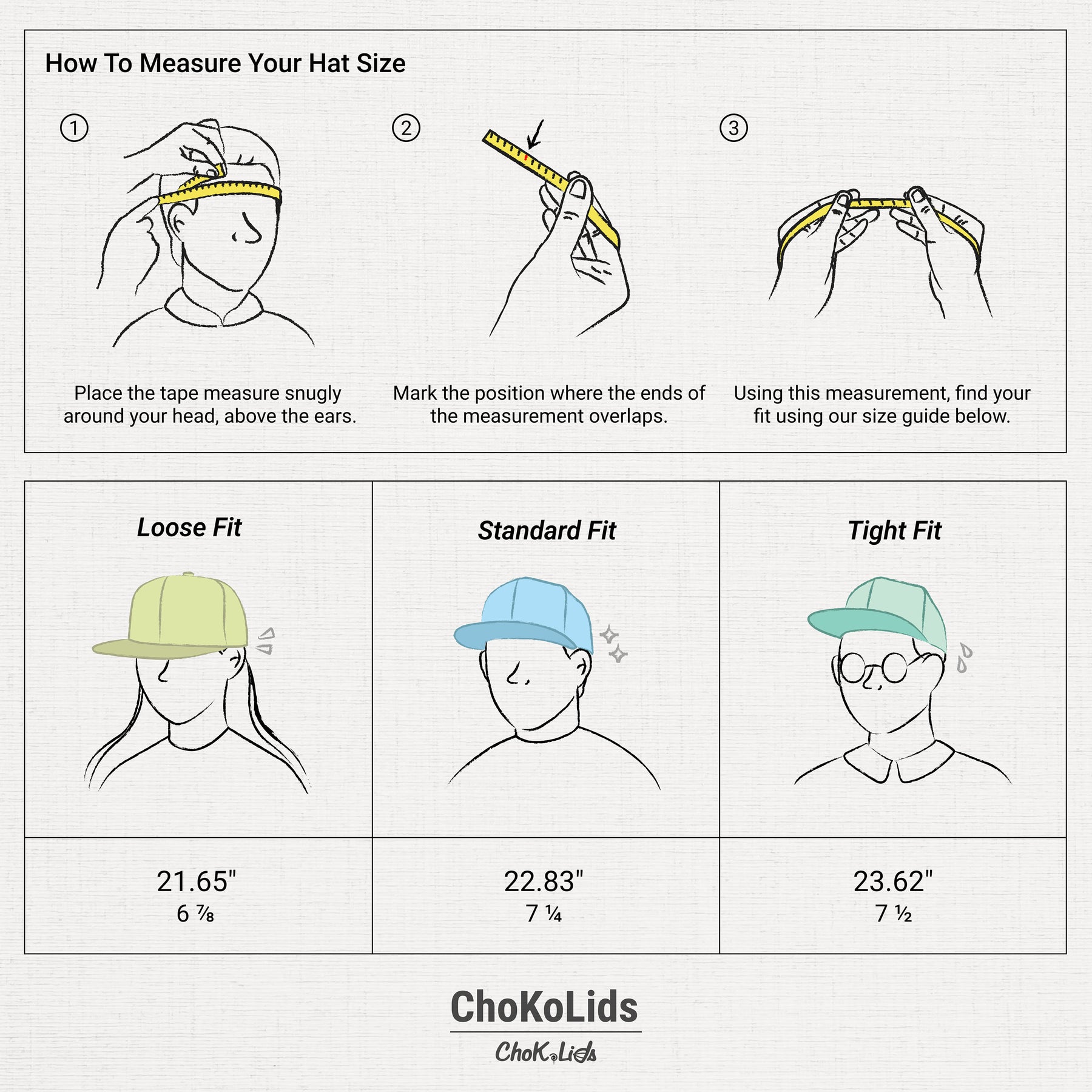 How To Measure Your Hat Size

①

Place the tape measure snugly around your head, above the ears.

②

Mark the position where the ends of the measurement overlaps.

③

Using this measurement, find your fit using our size guide below.

| Loose Fit | Standard Fit | Tight Fit |
|---|---|---|
| 21.65" 6 ⅞ | 22.83" 7 ¼ | 23.62" 7 ½ |

ChoKoLids

ChoKoLids